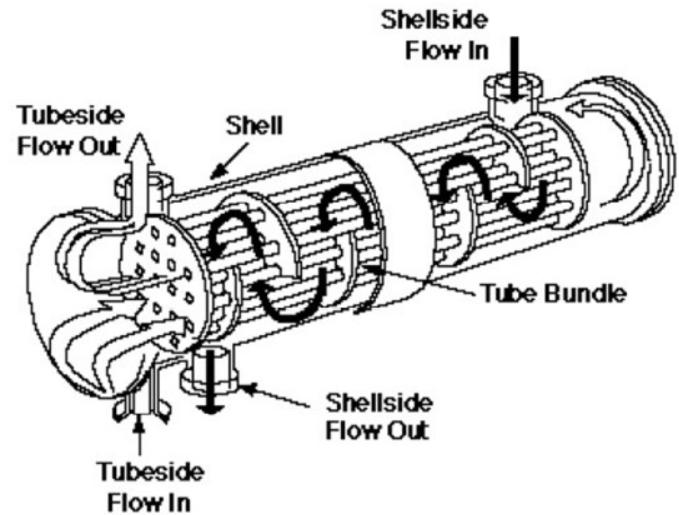 Shellside Flow In

Tubeside Flow Out

Shell

Tube Bundle

Shellside Flow Out

Tubeside Flow In